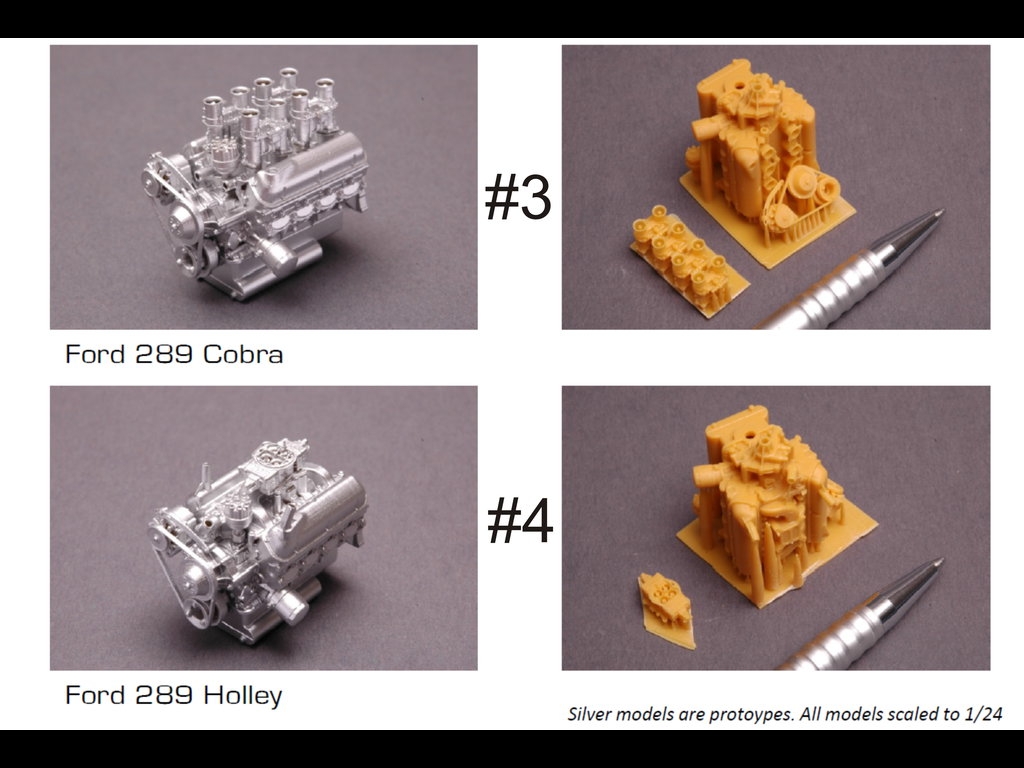 #3

Ford 289 Cobra

#4

Ford 289 Holley

Silver models are protoypes. All models scaled to 1/24